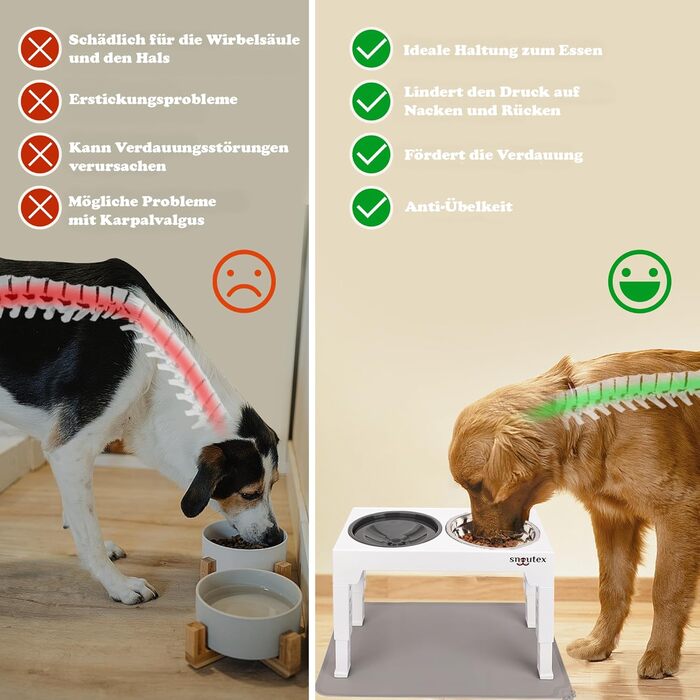 Schädlich für die Wirbelsäule und den Hals

Erstickungsprobleme

Kann Verdauungsstörungen verursachen

Mögliche Probleme mit Karpalvalgus

Ideale Haltung zum Essen

Lindert den Druck auf Nacken und Rücken

Fördert die Verdauung

Anti-Übelkeit

snoutex