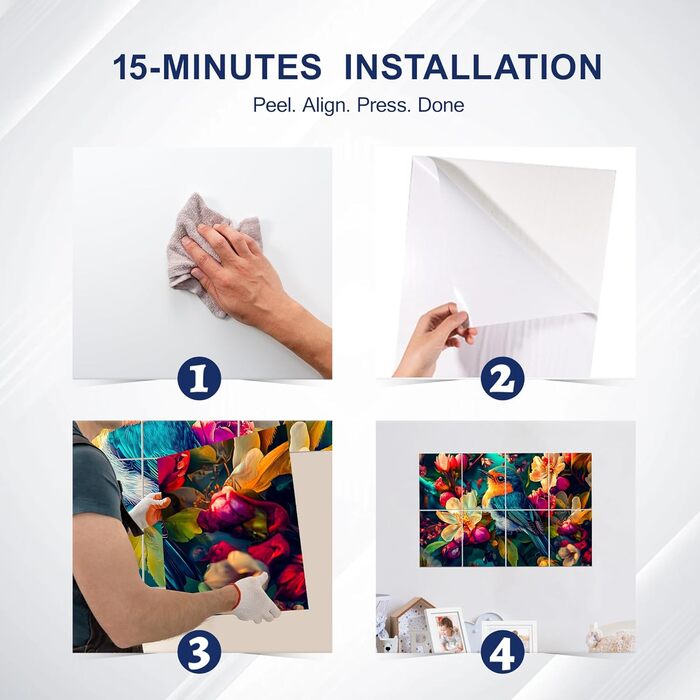 15-MINUTES INSTALLATION

Peel. Align. Press. Done

1

2

3

4