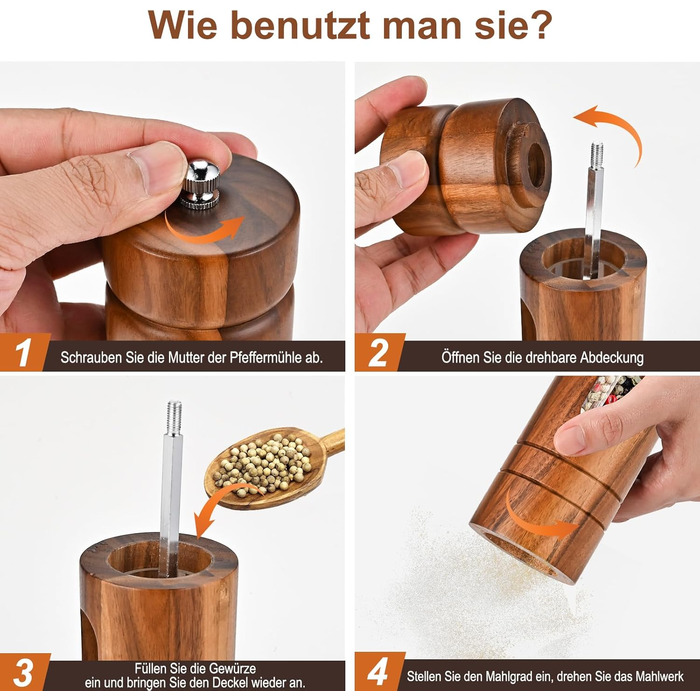 Wie benutzt man sie?

1 Schrauben Sie die Mutter der Pfeffermühle ab.

2 Öffnen Sie die drehbare Abdeckung

3 Füllen Sie die Gewürze ein und bringen Sie den Deckel wieder an.

4 Stellen Sie den Mahlgrad ein, drehen Sie das Mahlwerk