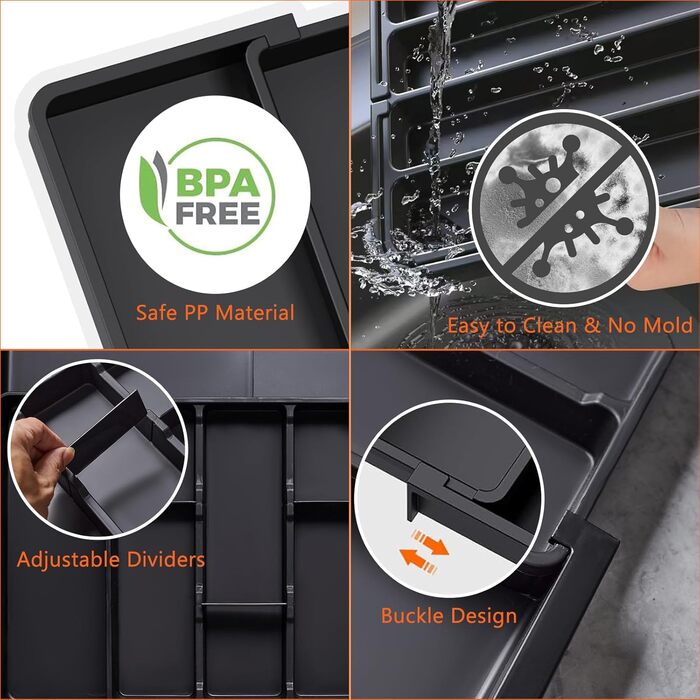 BPA FREE

Safe PP Material

Easy to Clean & No Mold

Adjustable Dividers

Buckle Design