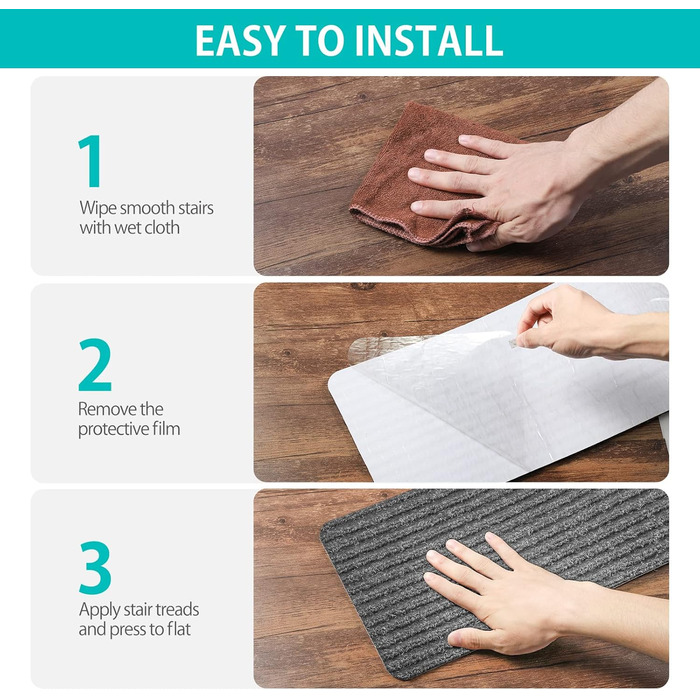 EASY TO INSTALL

1
Wipe smooth stairs with wet cloth

2
Remove the protective film

3
Apply stair treads and press to flat