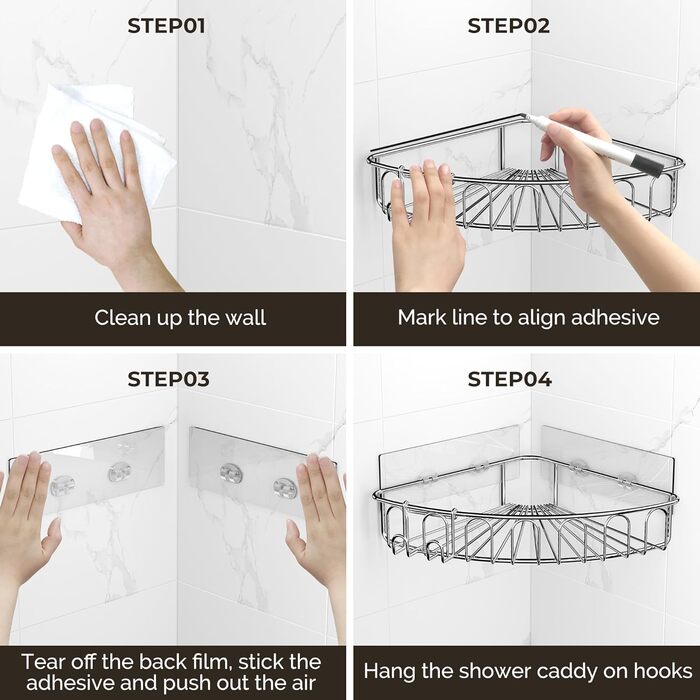 STEP01

Clean up the wall

STEP02

Mark line to align adhesive

STEP03

Tear off the back film, stick the adhesive and push out the air

STEP04

Hang the shower caddy on hooks