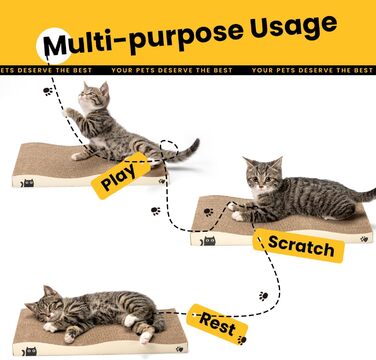 Multi-purpose Usage

ETS DESERVE THE BEST YOUR PETS DESERVE THE BEST YOUR PETS DESERVE THE BEST

Play

Scratch

Rest