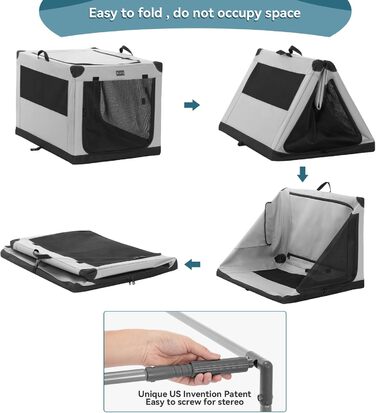 Easy to fold , do not occupy space

Unique US Invention Patent
Easy to screw for stereo