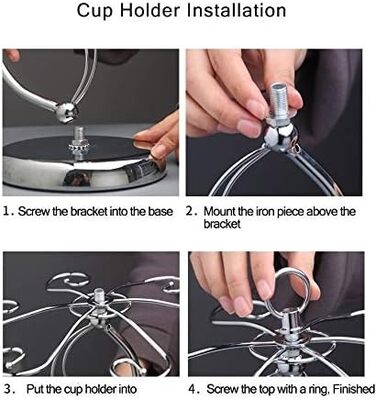 Cup Holder Installation

1. Screw the bracket into the base

2. Mount the iron piece above the bracket

3. Put the cup holder into

4. Screw the top with a ring, Finished