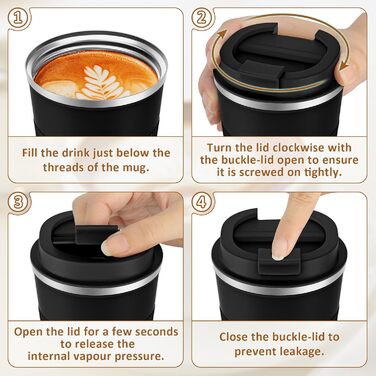 ①

Fill the drink just below the threads of the mug.

②

Turn the lid clockwise with the buckle-lid open to ensure it is screwed on tightly.

③

Open the lid for a few seconds to release the internal vapour pressure.

④

Close the buckle-lid to prevent leakage.