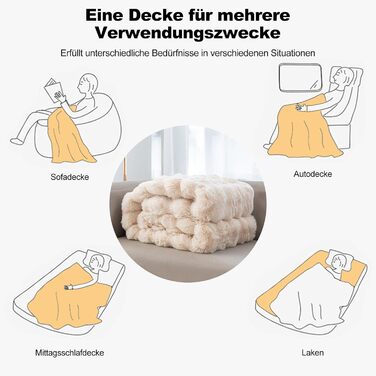 Eine Decke für mehrere Verwendungszwecke

Erfüllt unterschiedliche Bedürfnisse in verschiedenen Situationen

Sofadecke

Autodecke

Mittagsschlafdecke

Laken