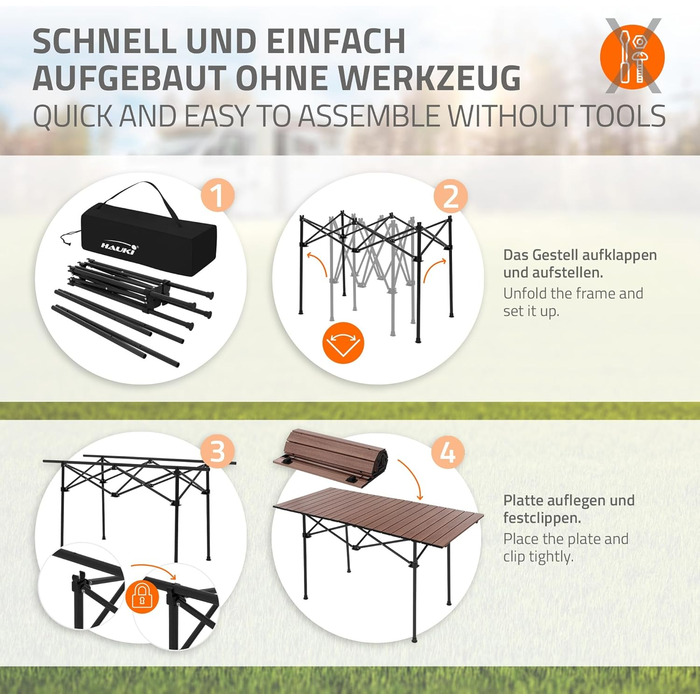 SCHNELL UND EINFACH AUFGEBAUT OHNE WERKZEUG
QUICK AND EASY TO ASSEMBLE WITHOUT TOOLS

1

HAUKI

2

Das Gestell aufklappen und aufstellen.
Unfold the frame and set it up.

3

4

Platte auflegen und festclippen.
Place the plate and clip tightly.