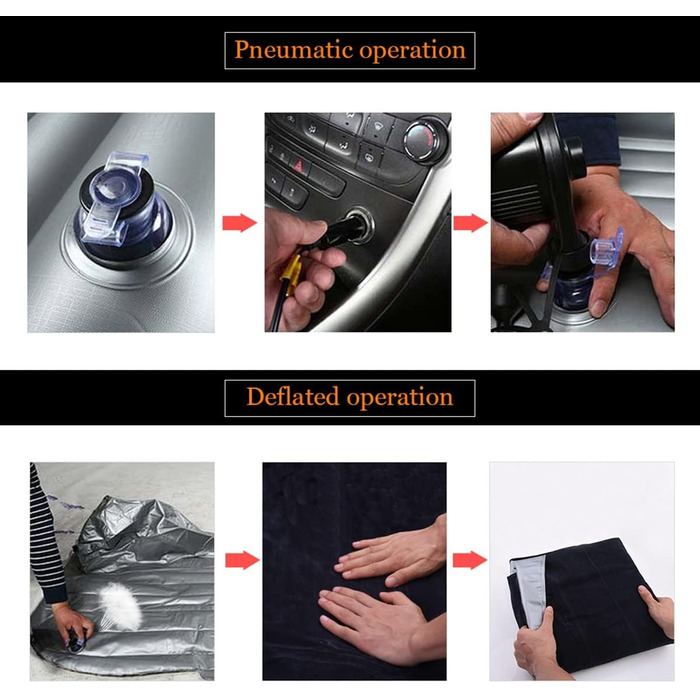 Pneumatic operation

Deflated operation