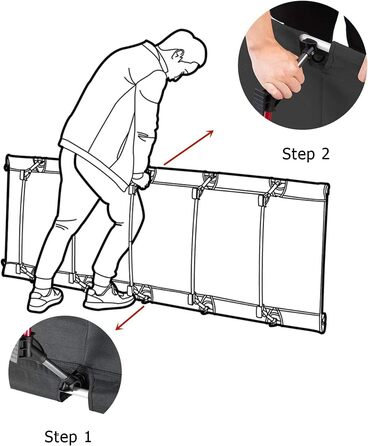 Step 2

Step 1