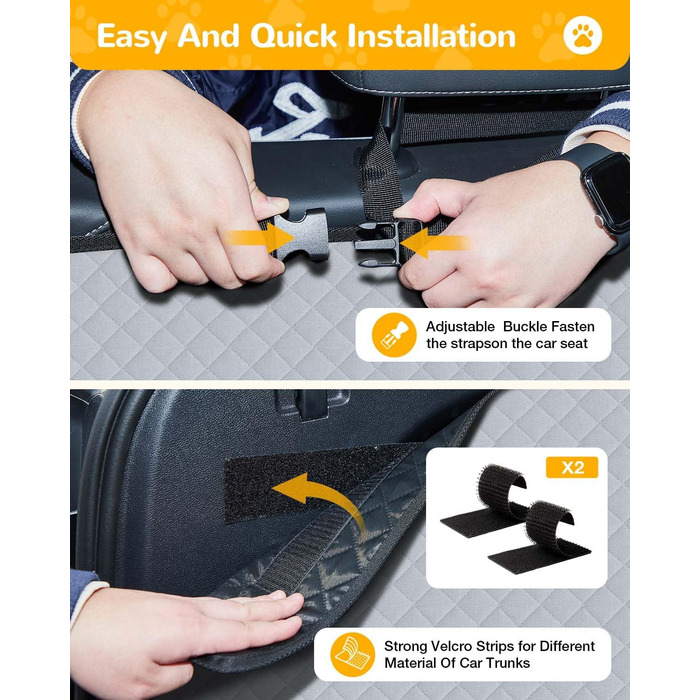 Easy And Quick Installation

Adjustable Buckle Fasten the strapson the car seat

X2

Strong Velcro Strips for Different Material Of Car Trunks