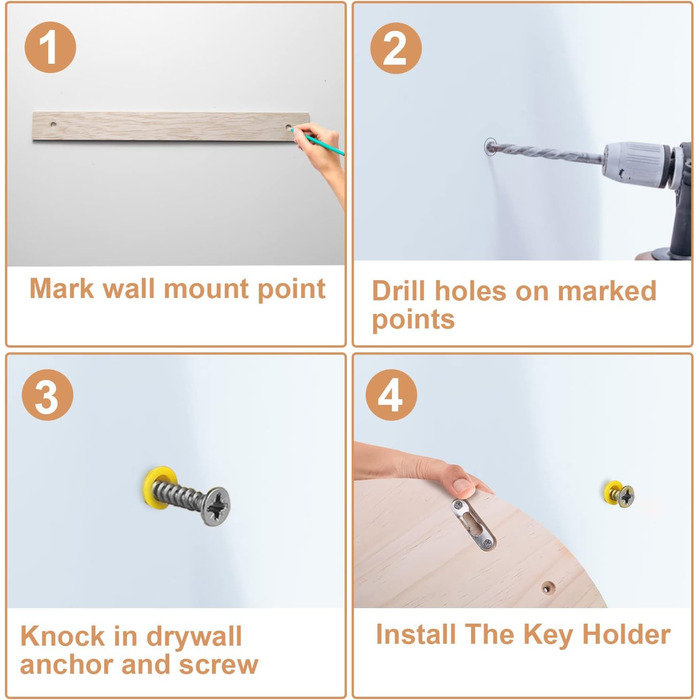 1

Mark wall mount point

2

Drill holes on marked points

3

Knock in drywall anchor and screw

4

Install The Key Holder