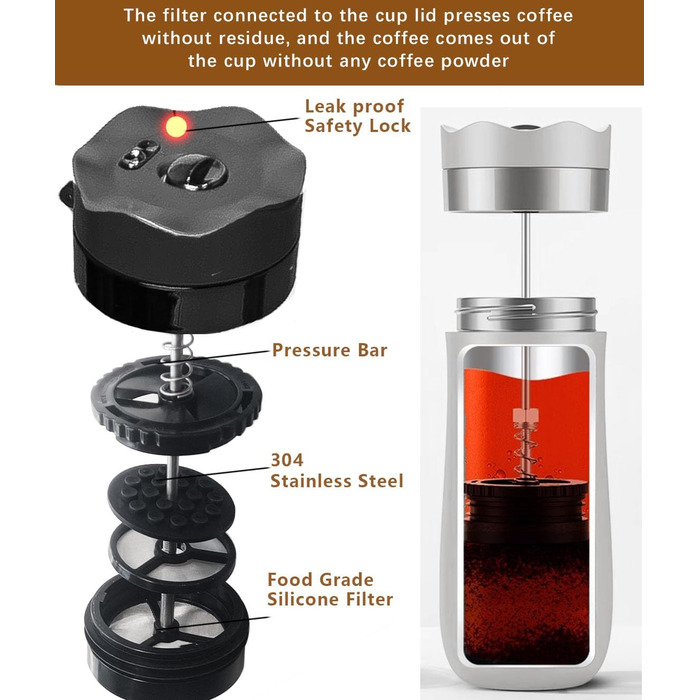 The filter connected to the cup lid presses coffee without residue, and the coffee comes out of the cup without any coffee powder

Leak proof Safety Lock

Pressure Bar

304 Stainless Steel

Food Grade Silicone Filter