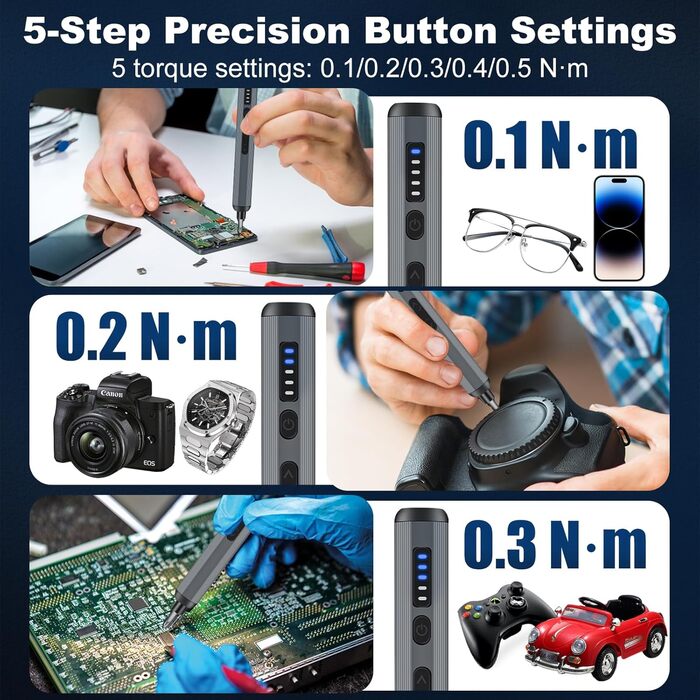 5-Step Precision Button Settings
5 torque settings: 0.1/0.2/0.3/0.4/0.5 N·m

0.1 N·m

0.2 N·m

Canon
EOS

0.3 N·m