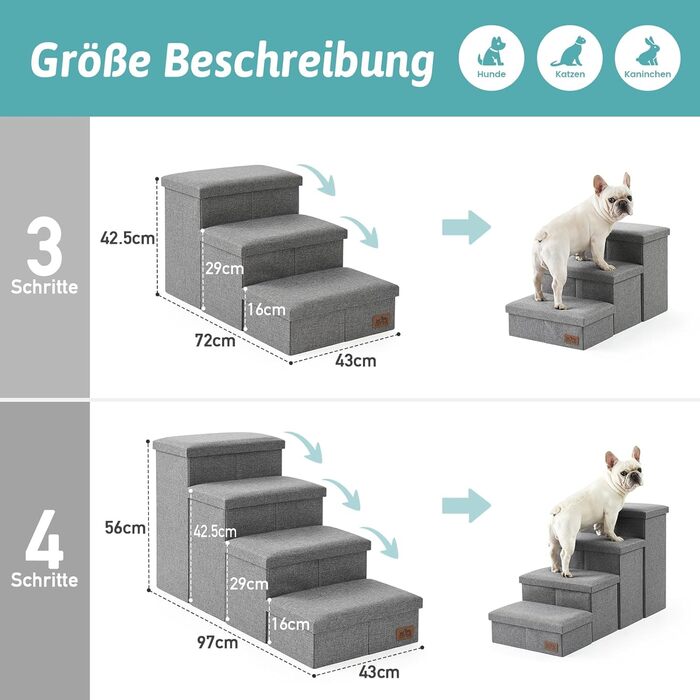 Größe Beschreibung

Hunde

Katzen

Kaninchen

3
Schritte

42.5cm

29cm

16cm

72cm

43cm

4
Schritte

56cm

42.5cm

29cm

16cm

97cm

43cm