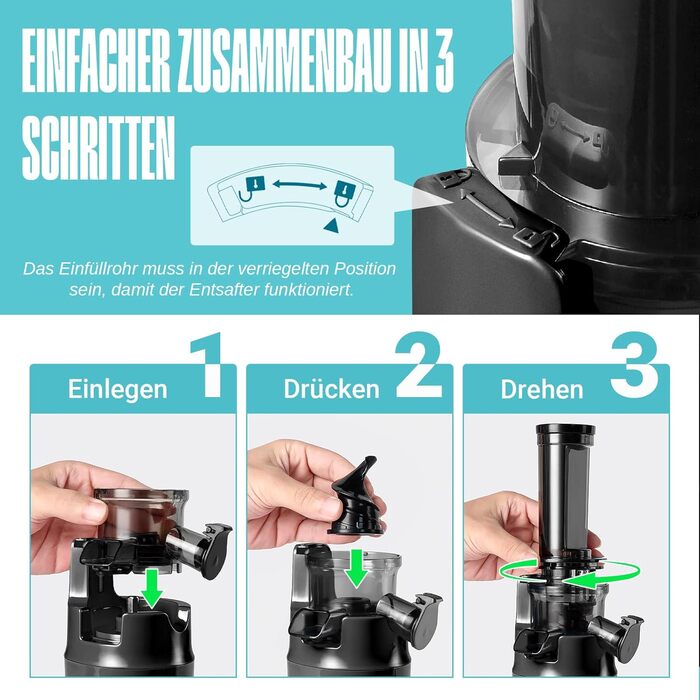 EINFACHER ZUSAMMENBAU IN 3 SCHRITTEN

Das Einfüllrohr muss in der verriegelten Position sein, damit der Entsafter funktioniert.

Einlegen 1

Drücken 2

Drehen 3