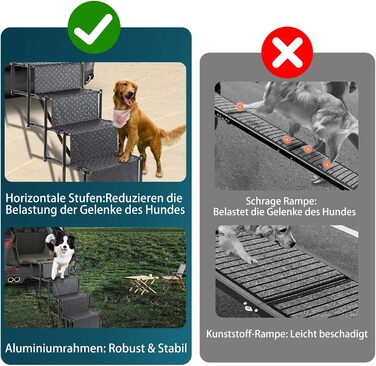 Horizontale Stufen:Reduzieren die Belastung der Gelenke des Hundes

Aluminiumrahmen: Robust & Stabil

Schrage Rampe: Belastet die Gelenke des Hundes

Kunststoff-Rampe: Leicht beschadigt