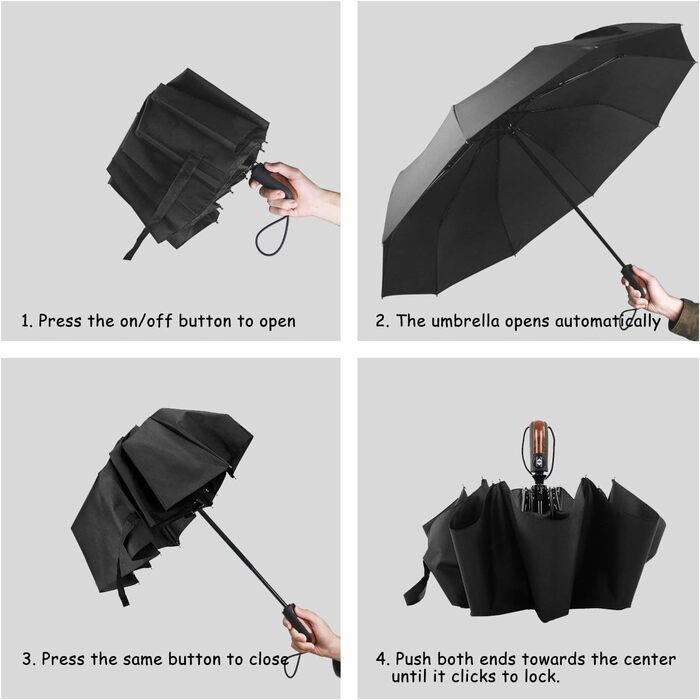 1. Press the on/off button to open

2. The umbrella opens automatically

3. Press the same button to close

4. Push both ends towards the center until it clicks to lock.