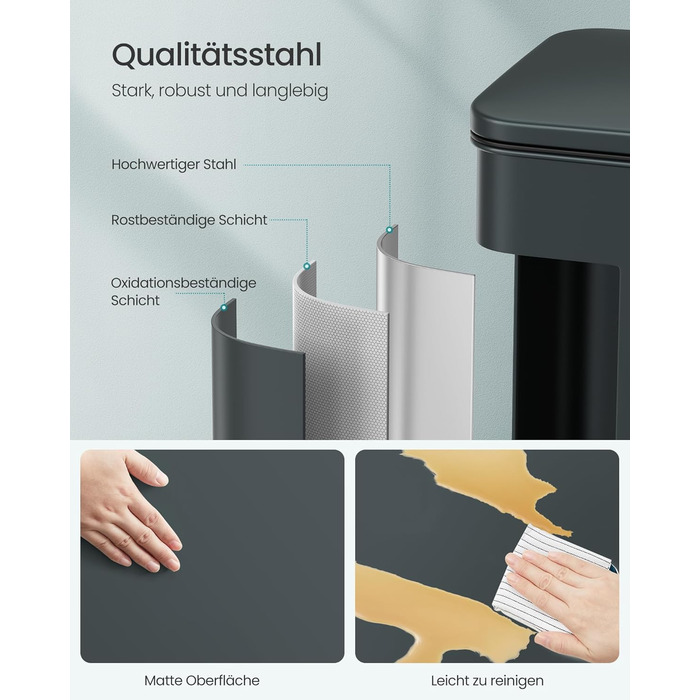 Qualitätsstahl

Stark, robust und langlebig

Hochwertiger Stahl

Rostbeständige Schicht

Oxidationsbeständige Schicht

Matte Oberfläche

Leicht zu reinigen