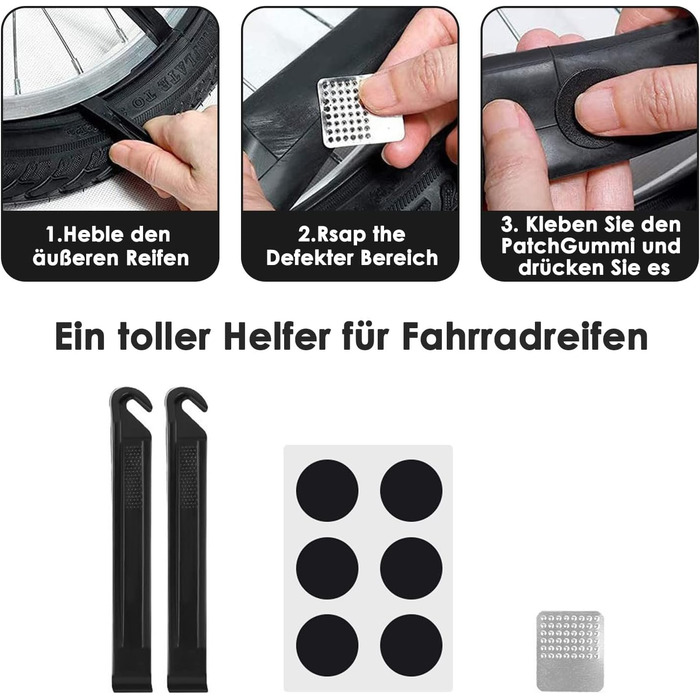 1.Heble den äußeren Reifen

2.Rsap the Defekter Bereich

3. Kleben Sie den PatchGummi und drücken Sie es

Ein toller Helfer für Fahrradreifen