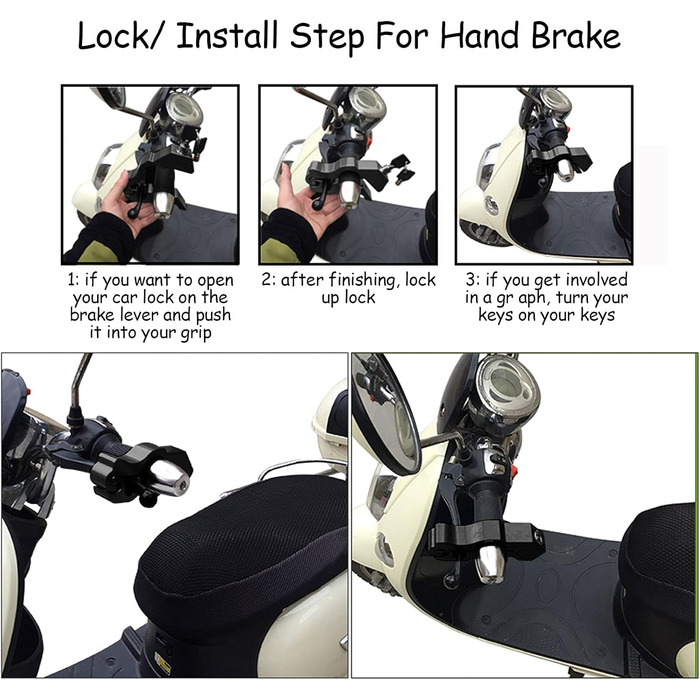 Lock/ Install Step For Hand Brake

1: if you want to open your car lock on the brake lever and push it into your grip

2: after finishing, lock up lock

3: if you get involved in a gr aph, turn your keys on your keys