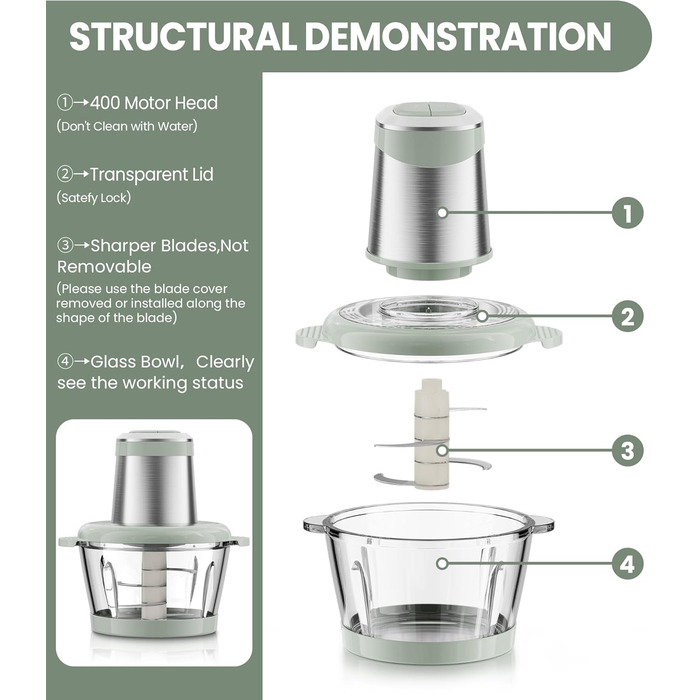 STRUCTURAL DEMONSTRATION

①→400 Motor Head
(Don't Clean with Water)

②→Transparent Lid
(Satefy Lock)

③→Sharper Blades,Not Removable
(Please use the blade cover removed or installed along the shape of the blade)

④→Glass Bowl, Clearly see the working status

1

2

3

4