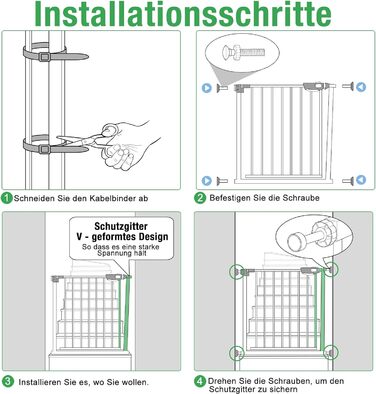 Installationsschritte

1 Schneiden Sie den Kabelbinder ab

2 Befestigen Sie die Schraube

Schutzgitter
V - geformtes Design
So dass es eine starke Spannung hält

3 Installieren Sie es, wo Sie wollen.

4 Drehen Sie die Schrauben, um den Schutzgitter zu sichern