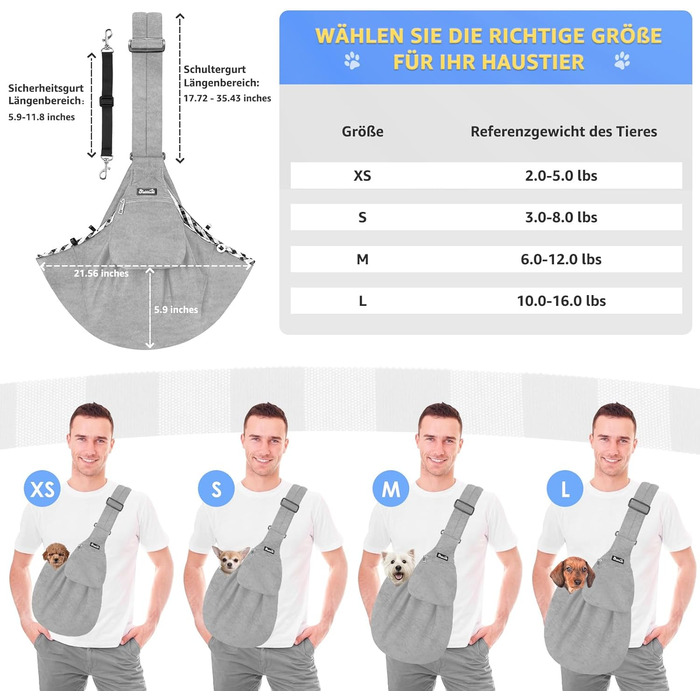 Sicherheitsgurt Längenbereich: 5.9-11.8 inches

Schultergurt Längenbereich: 17.72 - 35.43 inches

21.56 inches

5.9 inches

WÄHLEN SIE DIE RICHTIGE GRÖßE FÜR IHR HAUSTIER

| Größe | Referenzgewicht des Tieres |
|---|---|
| XS | 2.0-5.0 lbs |
| S | 3.0-8.0 lbs |
| M | 6.0-12.0 lbs |
| L | 10.0-16.0 lbs |

XS

S

M

L