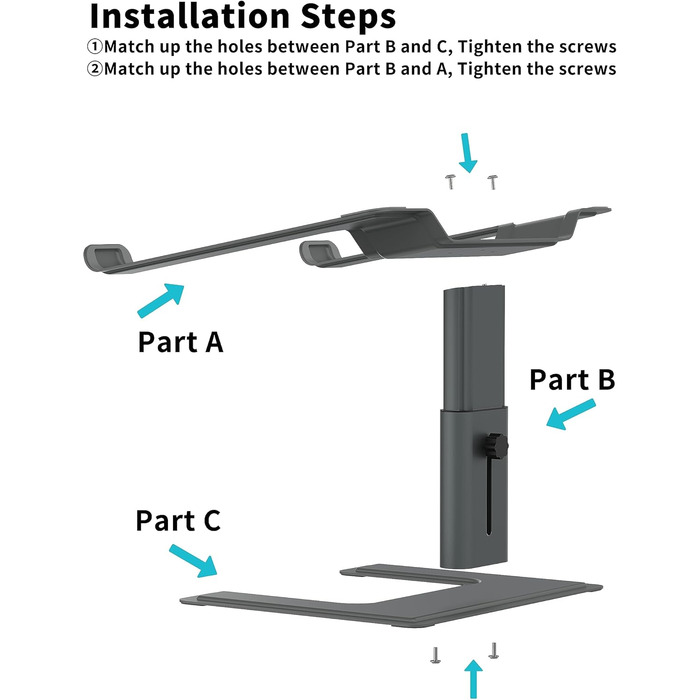 Installation Steps

①Match up the holes between Part B and C, Tighten the screws
②Match up the holes between Part B and A, Tighten the screws

Part A

Part B

Part C