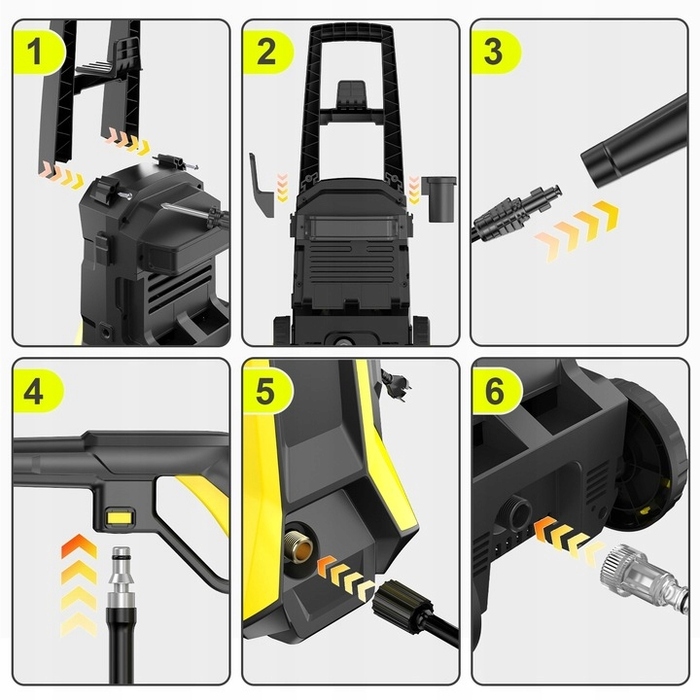 1

2

3

4

5

6