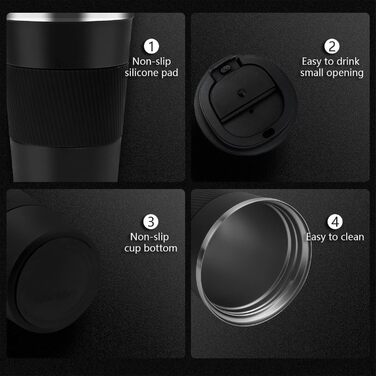 1
Non-slip silicone pad

2
Easy to drink small opening

3
Non-slip cup bottom

4
Easy to clean