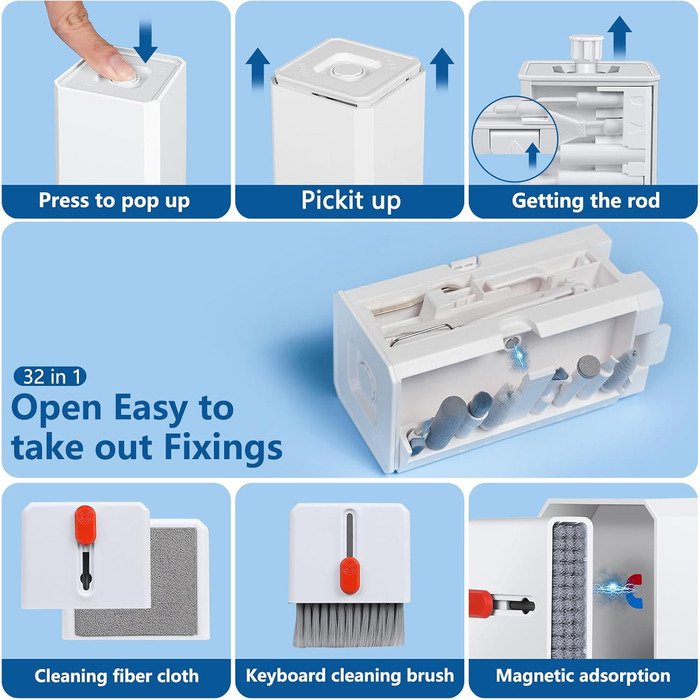 Press to pop up

Pickit up

Getting the rod

32 in 1

Open Easy to take out Fixings

Cleaning fiber cloth

Keyboard cleaning brush

Magnetic adsorption