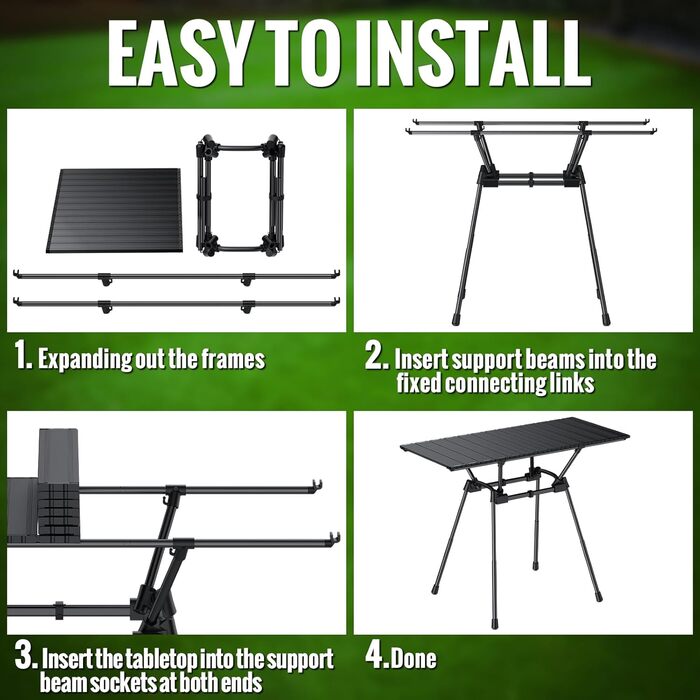 EASY TO INSTALL

1. Expanding out the frames

2. Insert support beams into the fixed connecting links

3. Insert the tabletop into the support beam sockets at both ends

4. Done