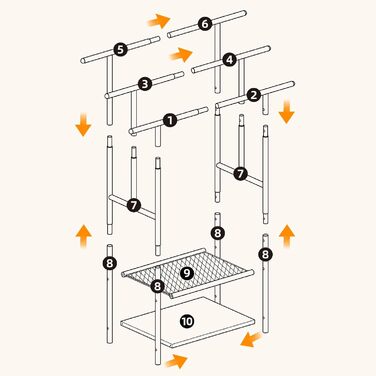 6
5
4
3
2
1
7
7
8
8
8
9
8
10