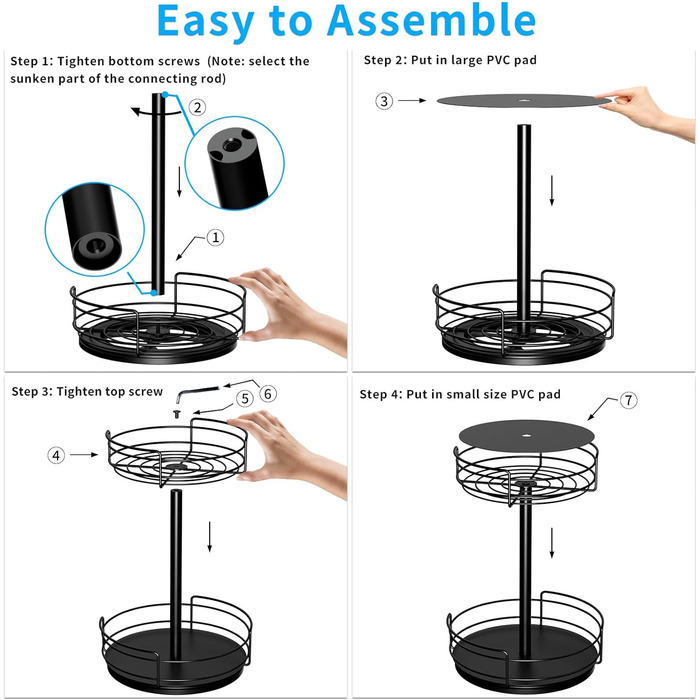 Easy to Assemble

Step 1: Tighten bottom screws (Note: select the sunken part of the connecting rod)

②

①

Step 2: Put in large PVC pad

③

Step 3: Tighten top screw

⑥

⑤

④

Step 4: Put in small size PVC pad

⑦