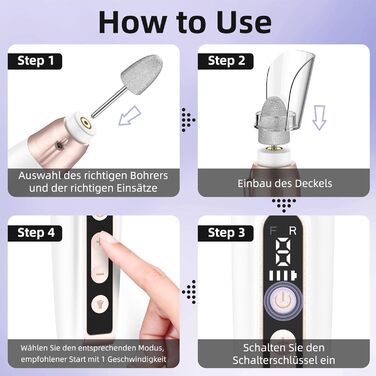 How to Use

Step 1

Auswahl des richtigen Bohrers und der richtigen Einsätze

Step 2

Einbau des Deckels

Step 4

Wählen Sie den entsprechenden Modus, empfohlener Start mit 1 Geschwindigkeit

Step 3

F R

0

Schalten Sie den Schalterschlüssel ein