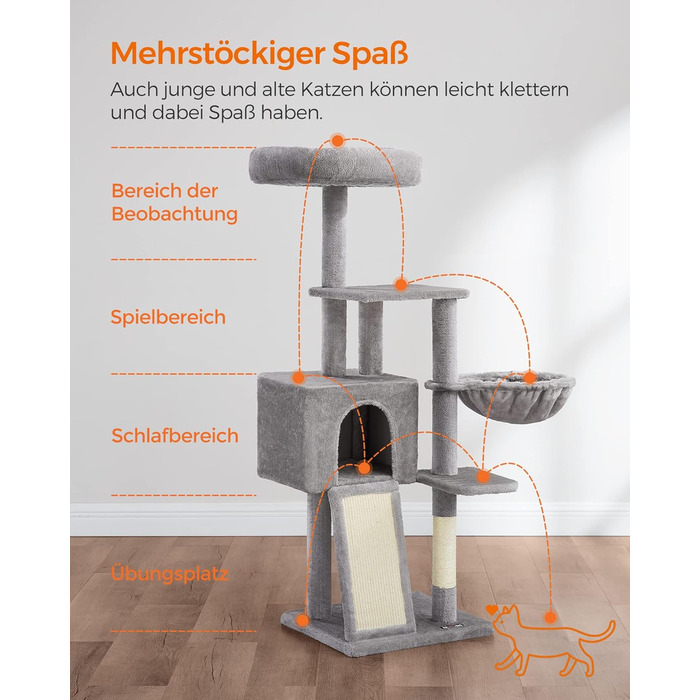 Mehrstöckiger Spaß

Auch junge und alte Katzen können leicht klettern und dabei Spaß haben.

Bereich der Beobachtung

Spielbereich

Schlafbereich

Übungsplatz