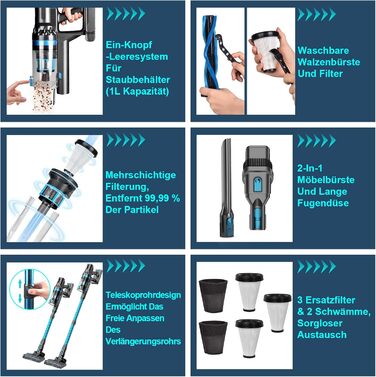 Ein-Knopf -Leeresystem Für Staubbehälter (1L Kapazität)

Waschbare Walzenbürste Und Filter

Mehrschichtige Filterung, Entfernt 99,99 % Der Partikel

2-In-1 Möbelbürste Und Lange Fugendüse

Teleskoprohrdesign Ermöglicht Das Freie Anpassen Des Verlängerungsrohrs

3 Ersatzfilter & 2 Schwämme, Sorgloser Austausch