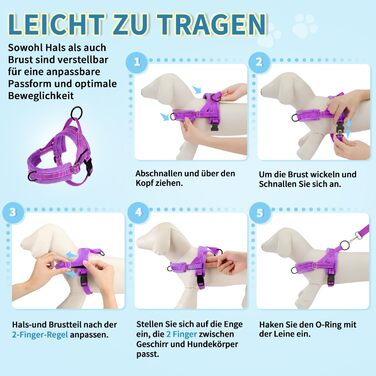 LEICHT ZU TRAGEN

Sowohl Hals als auch Brust sind verstellbar für eine anpassbare Passform und optimale Beweglichkeit

1

Abschnallen und über den Kopf ziehen.

2

Um die Brust wickeln und Schnallen Sie sich an.

3

Hals-und Brustteil nach der 2-Finger-Regel anpassen.

4

Stellen Sie sich auf die Enge ein, die 2 Finger zwischen Geschirr und Hundekörper passt.

5

Haken Sie den O-Ring mit der Leine ein.