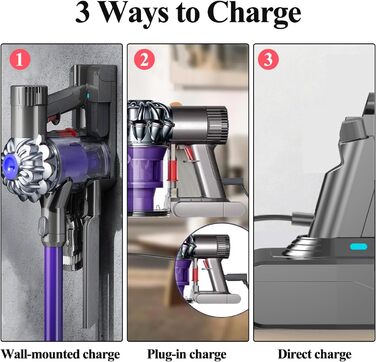 3 Ways to Charge

1

2

3

Wall-mounted charge

Plug-in charge

Direct charge