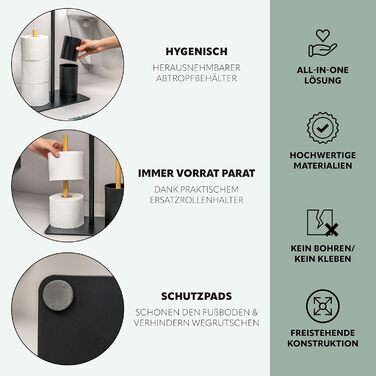 HYGENISCH
HERAUSNEHMBARER ABTROPFBEHÄLTER

IMMER VORRAT PARAT
DANK PRAKTISCHEM ERSATZROLLENHALTER

SCHUTZPADS
SCHONEN DEN FUßBODEN & VERHINDERN WEGRUTSCHEN

ALL-IN-ONE LÖSUNG

HOCHWERTIGE MATERIALIEN

KEIN BOHREN/ KEIN KLEBEN

FREISTEHENDE KONSTRUKTION