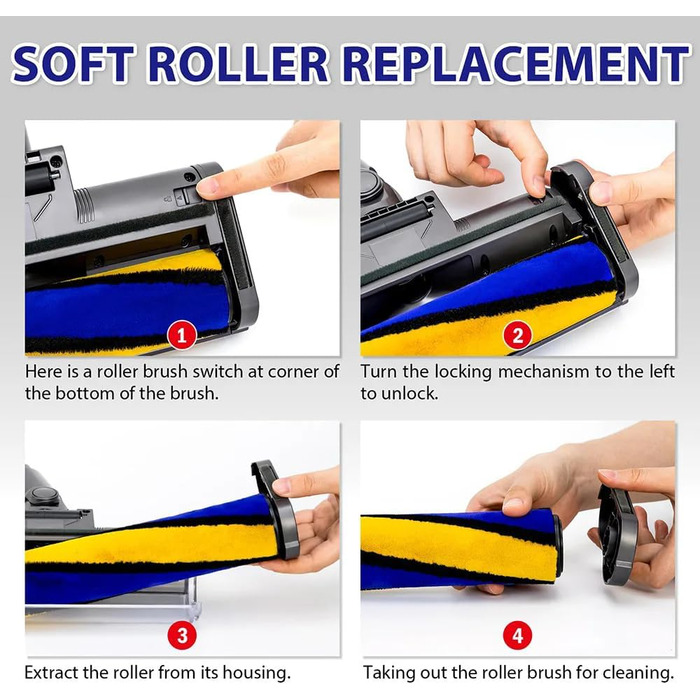 SOFT ROLLER REPLACEMENT

1

Here is a roller brush switch at corner of the bottom of the brush.

2

Turn the locking mechanism to the left to unlock.

3

Extract the roller from its housing.

4

Taking out the roller brush for cleaning.