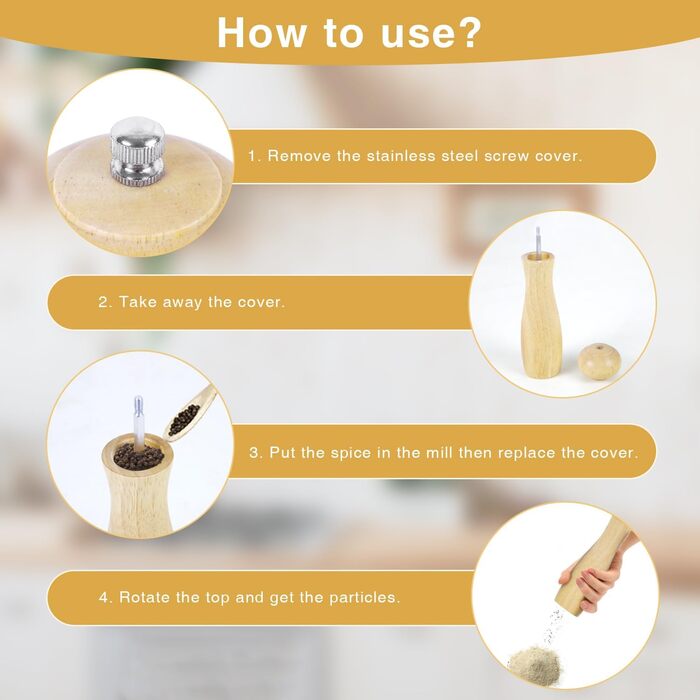 How to use?

1. Remove the stainless steel screw cover.

2. Take away the cover.

3. Put the spice in the mill then replace the cover.

4. Rotate the top and get the particles.