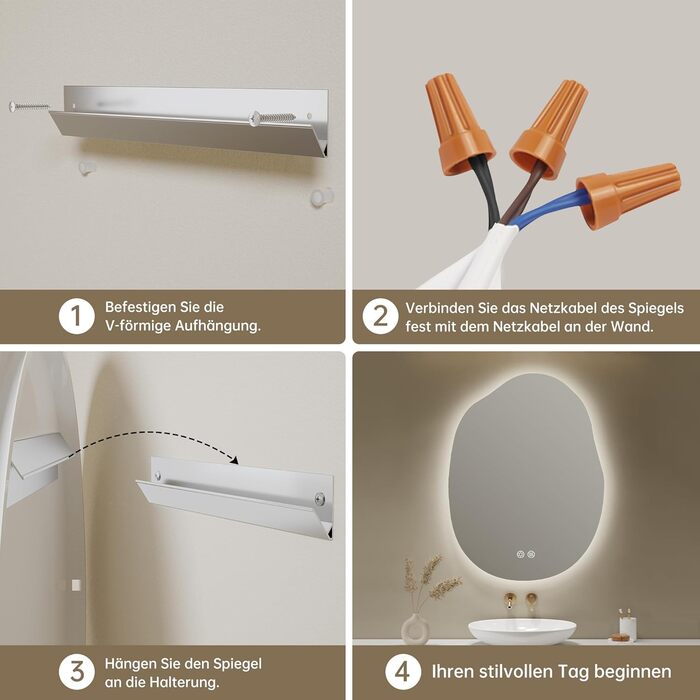 1 Befestigen Sie die V-förmige Aufhängung.

2 Verbinden Sie das Netzkabel des Spiegels fest mit dem Netzkabel an der Wand.

3 Hängen Sie den Spiegel an die Halterung.

4 Ihren stilvollen Tag beginnen