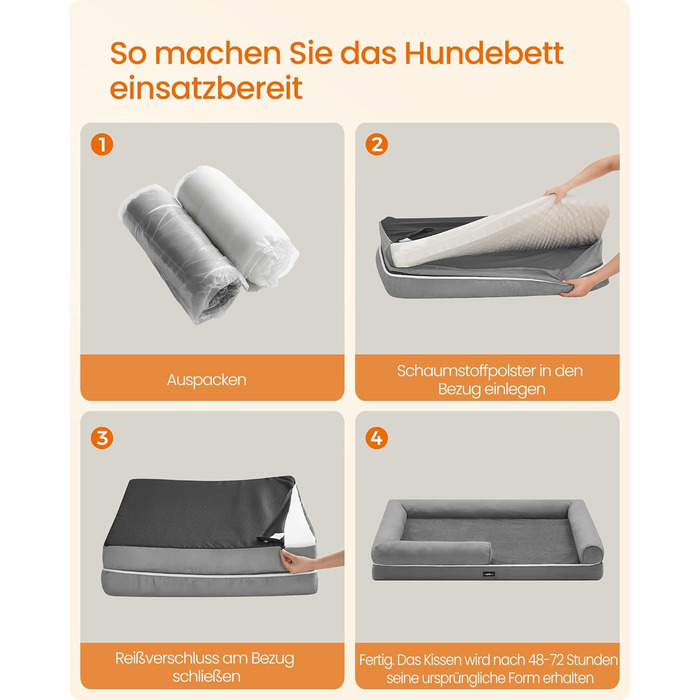 So machen Sie das Hundebett einsatzbereit

1

Auspacken

2

Schaumstoffpolster in den Bezug einlegen

3

Reißverschluss am Bezug schließen

4

Fertig. Das Kissen wird nach 48-72 Stunden seine ursprüngliche Form erhalten