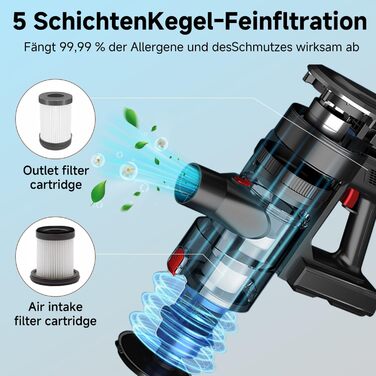 5 SchichtenKegel-Feinfltration

Fängt 99,99 % der Allergene und desSchmutzes wirksam ab

Outlet filter cartridge

Air intake filter cartridge