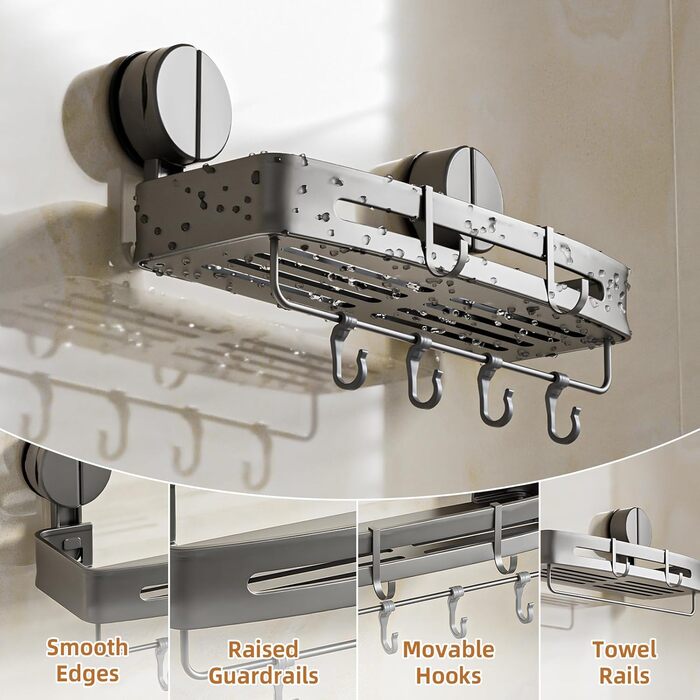 Smooth Edges

Raised Guardrails

Movable Hooks

Towel Rails