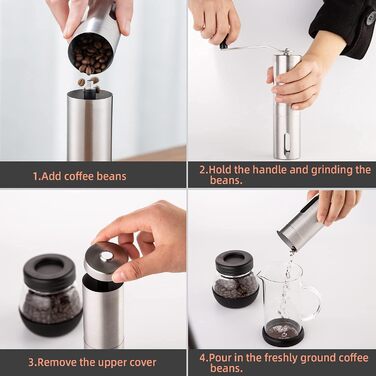 1.Add coffee beans

2.Hold the handle and grinding the beans.

3.Remove the upper cover

4.Pour in the freshly ground coffee beans.