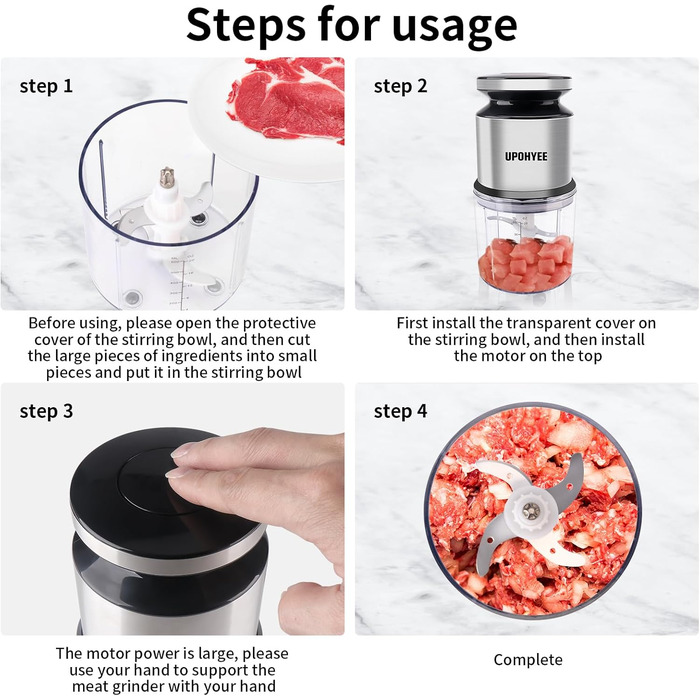 Steps for usage

step 1

Before using, please open the protective cover of the stirring bowl, and then cut the large pieces of ingredients into small pieces and put it in the stirring bowl

step 2

UPOHYEE

First install the transparent cover on the stirring bowl, and then install the motor on the top

step 3

The motor power is large, please use your hand to support the meat grinder with your hand

step 4

Complete