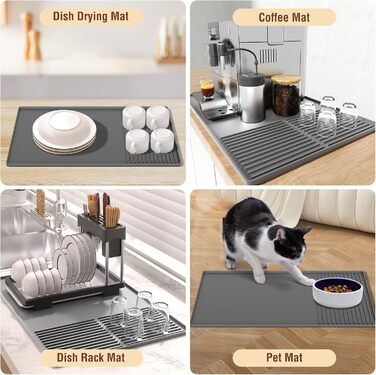 Dish Drying Mat

Coffee Mat

Dish Rack Mat

Pet Mat